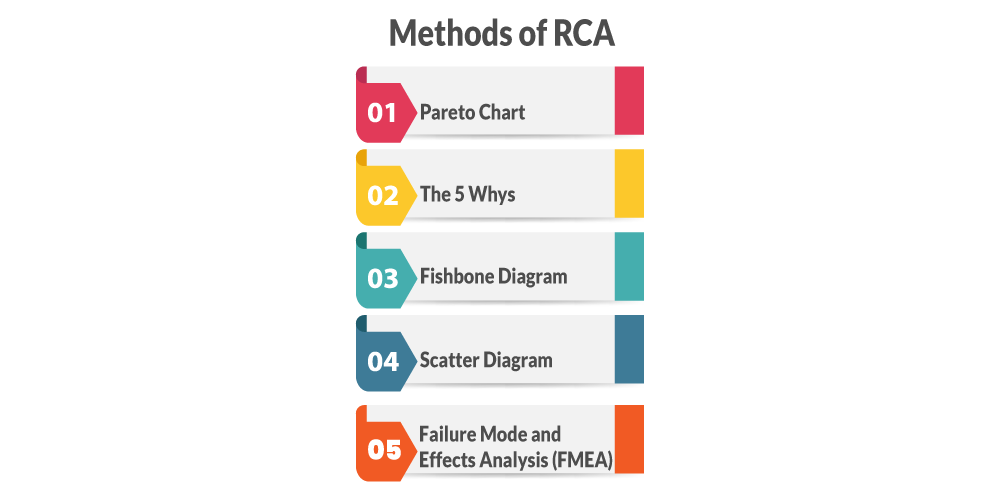 Methods of RCA

01 Pareto Chart

02 The 5 Whys

03 Fishbone Diagram

04 Scatter Diagram

05 Failure Mode and Effects Analysis (FMEA)